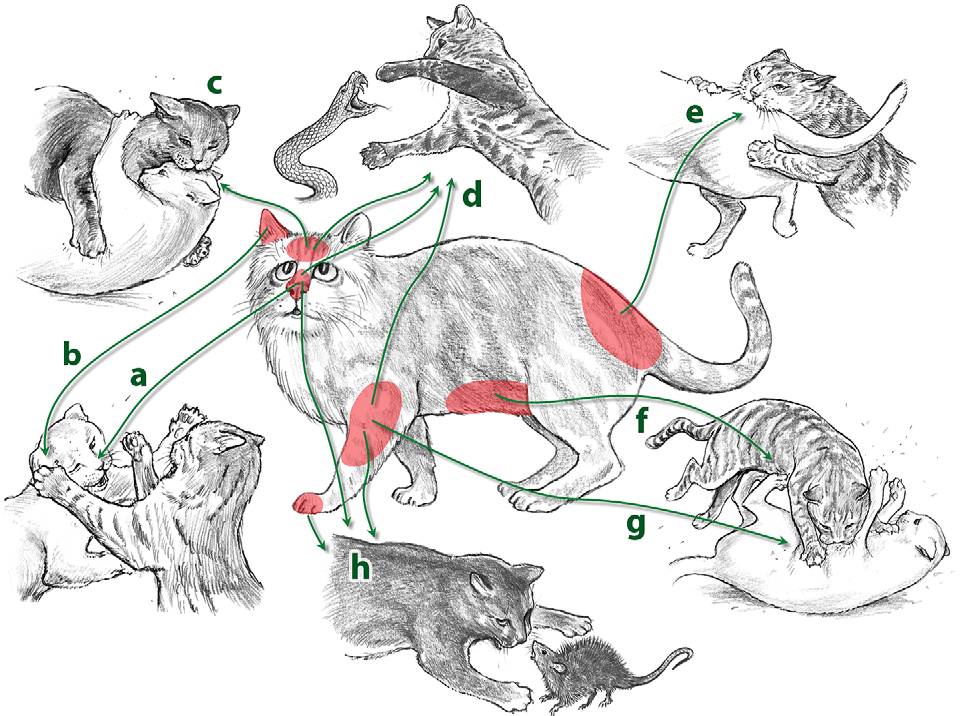 c

d

e

b

a

f

g

h